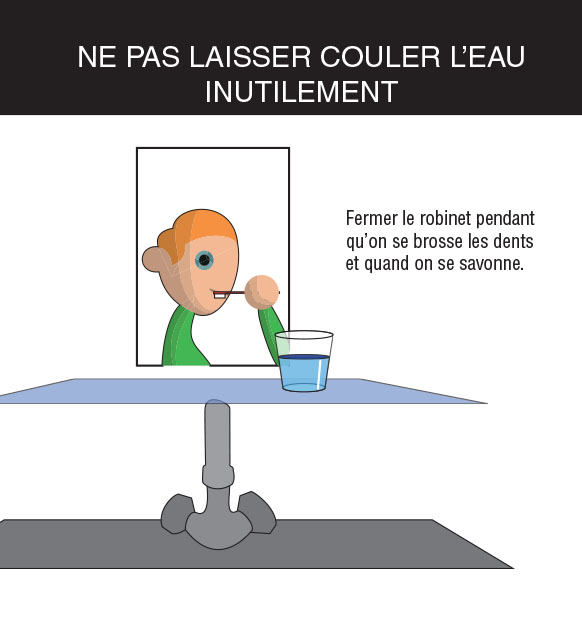 NE PAS LAISSER COULER L'EAU INUTILEMENT

Fermer le robinet pendant qu'on se brosse les dents et quand on se savonne.